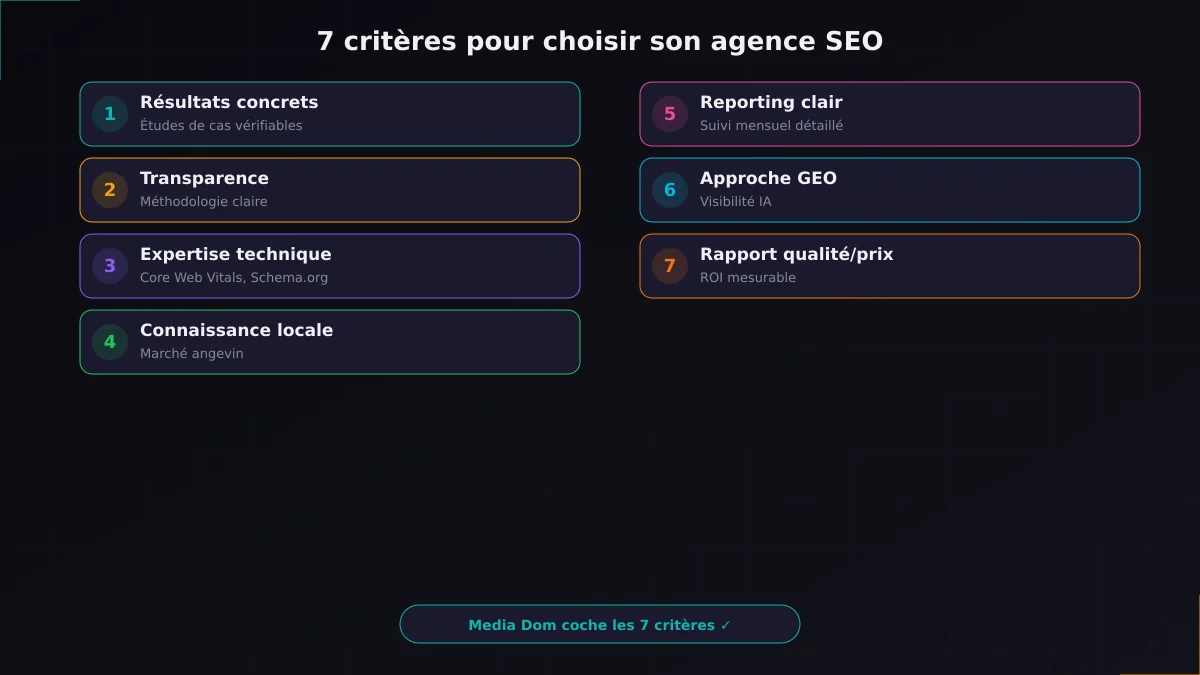 7 critères pour choisir son agence SEO

1 Résultats concrets
Études de cas vérifiables

2 Transparence
Méthodologie claire

3 Expertise technique
Core Web Vitals, Schema.org

4 Connaissance locale
Marché angevin

5 Reporting clair
Suivi mensuel détaillé

6 Approche GEO
Visibilité IA

7 Rapport qualité/prix
ROI mesurable

Media Dom coche les 7 critères ✓